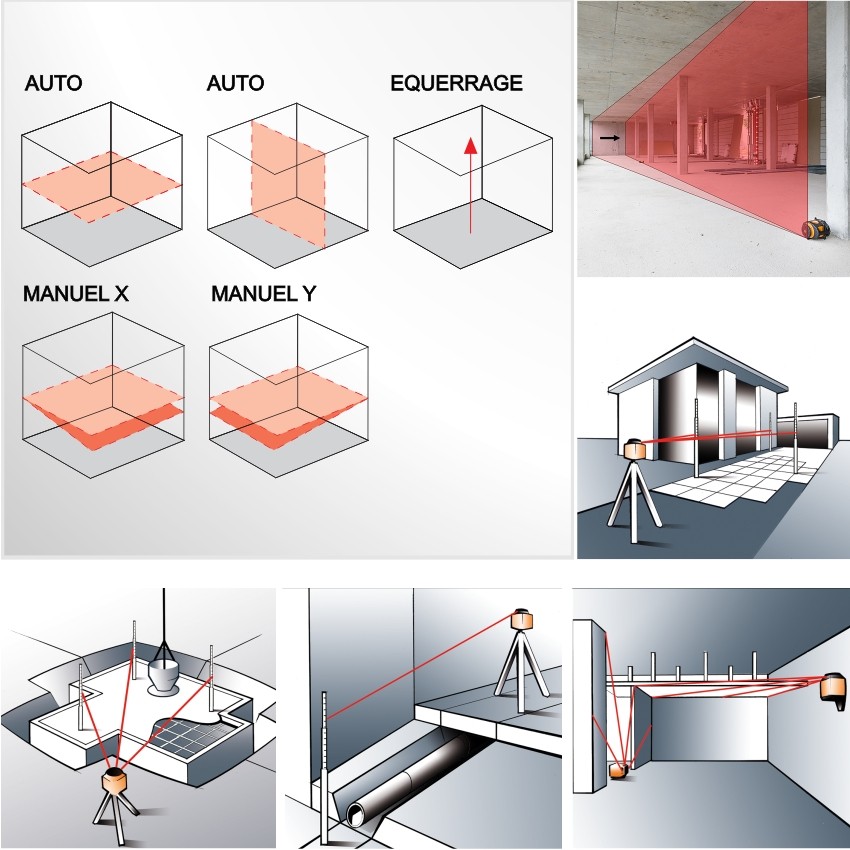 AUTO

AUTO

EQUERRAGE

MANUEL X

MANUEL Y