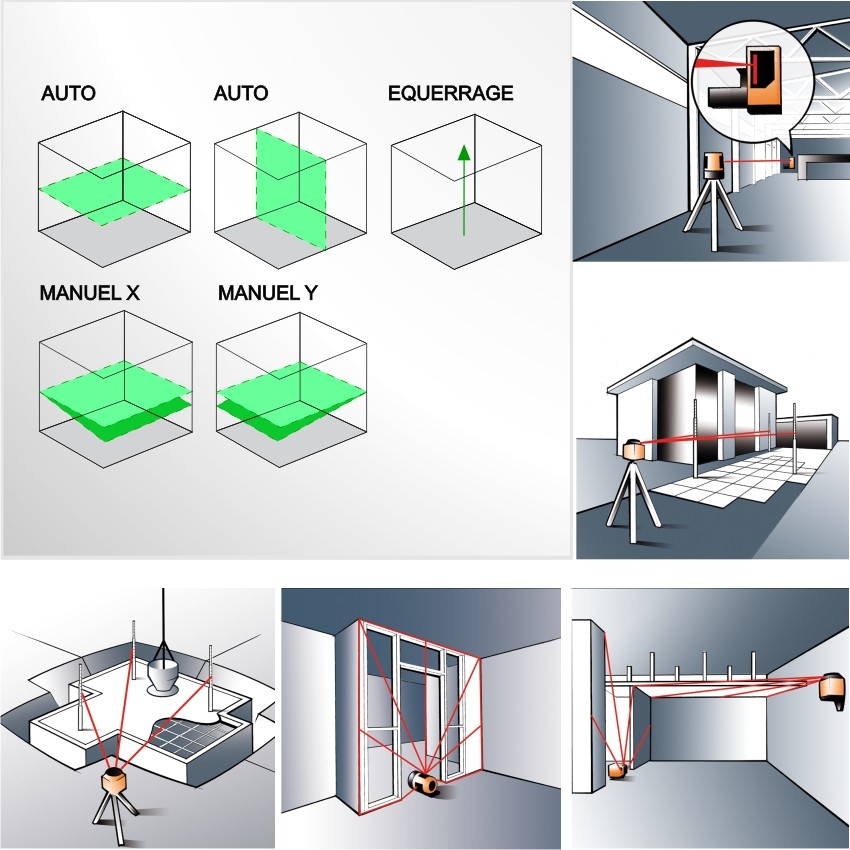 AUTO

AUTO

EQUERRAGE

MANUEL X

MANUEL Y