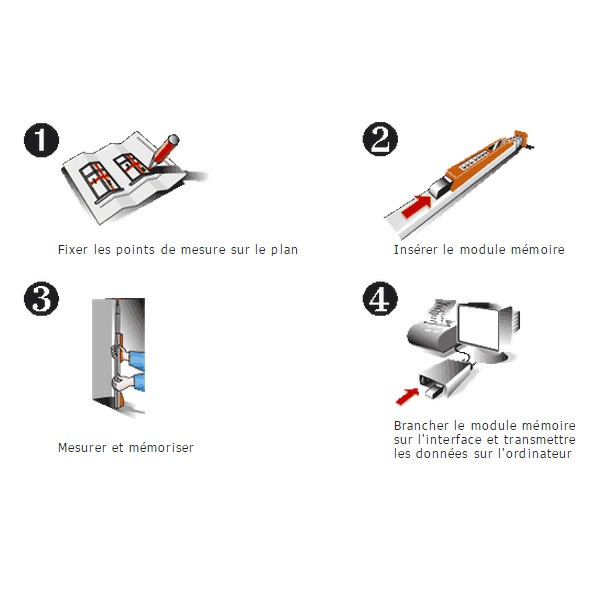 1

Fixer les points de mesure sur le plan

2

Insérer le module mémoire

3

Mesurer et mémoriser

4

Brancher le module mémoire sur l'interface et transmettre les données sur l'ordinateur