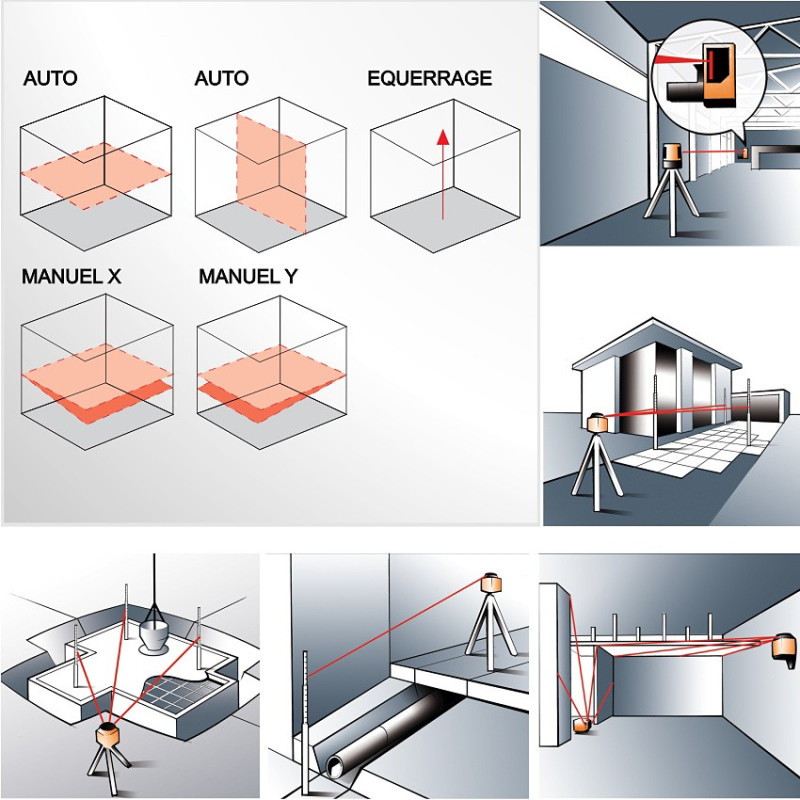 AUTO

AUTO

EQUERRAGE

MANUEL X

MANUEL Y